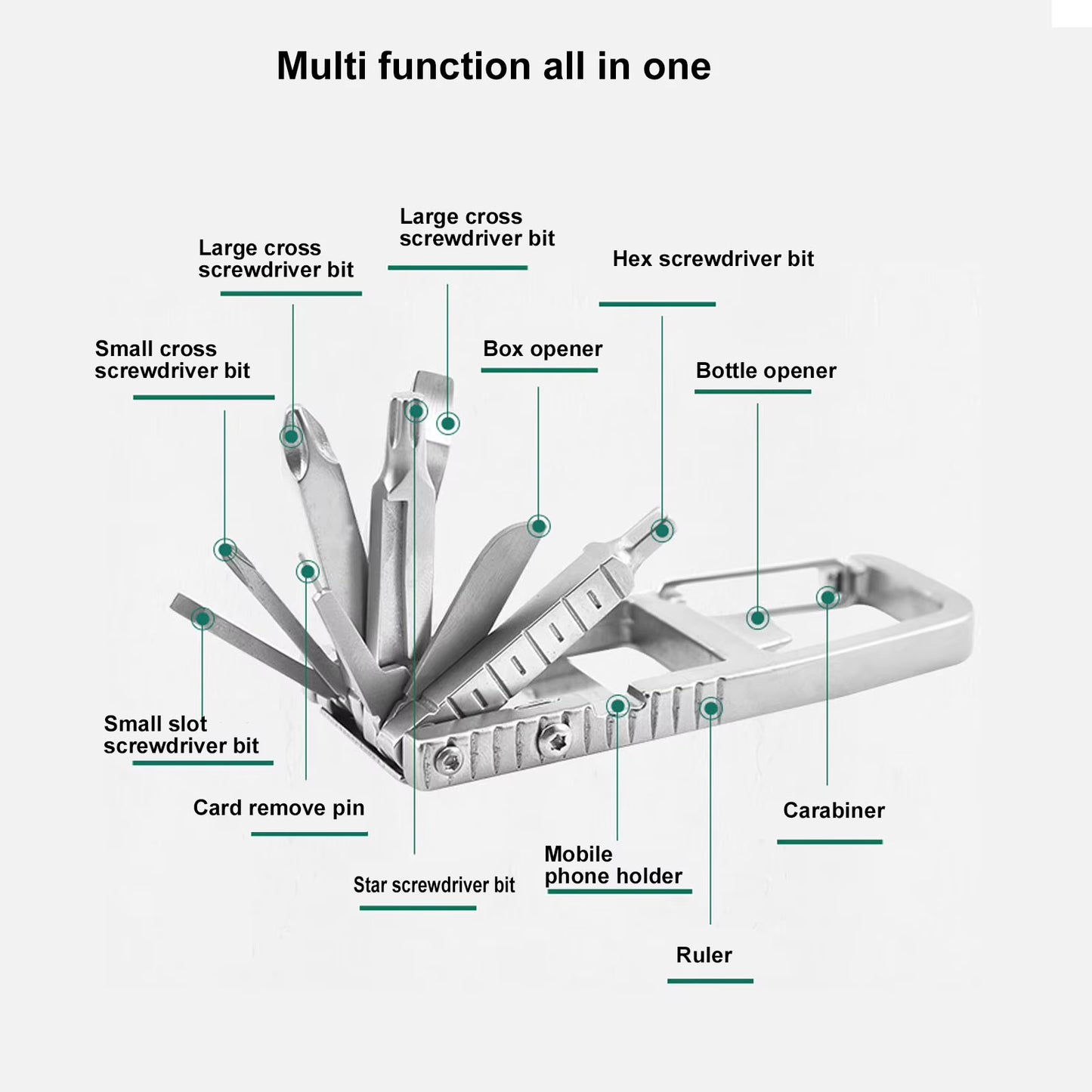 Multi function all in one

Large cross screwdriver bit

Large cross screwdriver bit

Hex screwdriver bit

Small cross screwdriver bit

Box opener

Bottle opener

Small slot screwdriver bit

Card remove pin

Star screwdriver bit

Mobile phone holder

Carabiner

Ruler